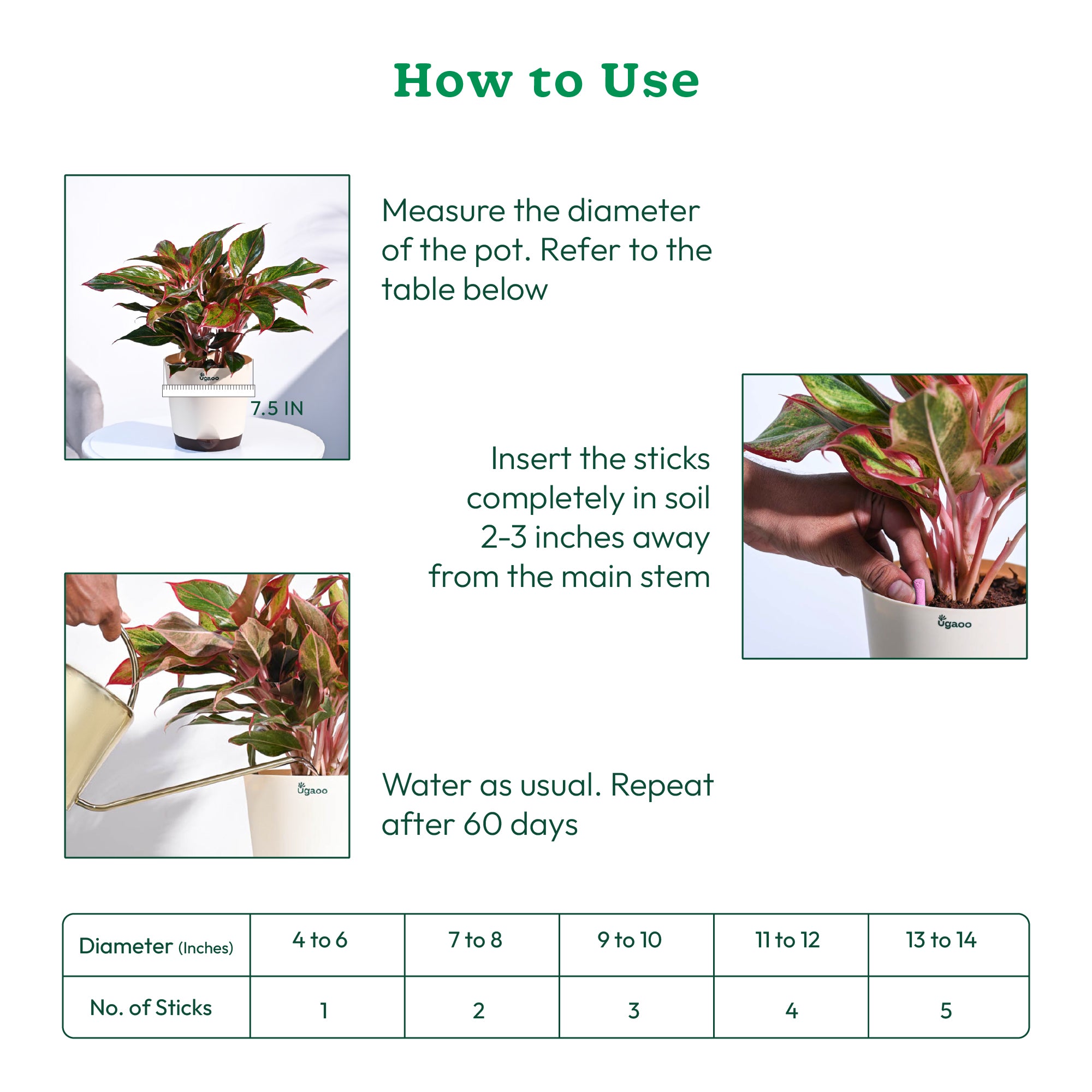 How to Use

Ugaoo

7.5 IN

Measure the diameter of the pot. Refer to the table below

Insert the sticks completely in soil 2-3 inches away from the main stem

Ugaoo

Ugaoo

Water as usual. Repeat after 60 days

| Diameter (Inches) | 4 to 6 | 7 to 8 | 9 to 10 | 11 to 12 | 13 to 14 |
|---|---|---|---|---|---|
| No. of Sticks | 1 | 2 | 3 | 4 | 5 |