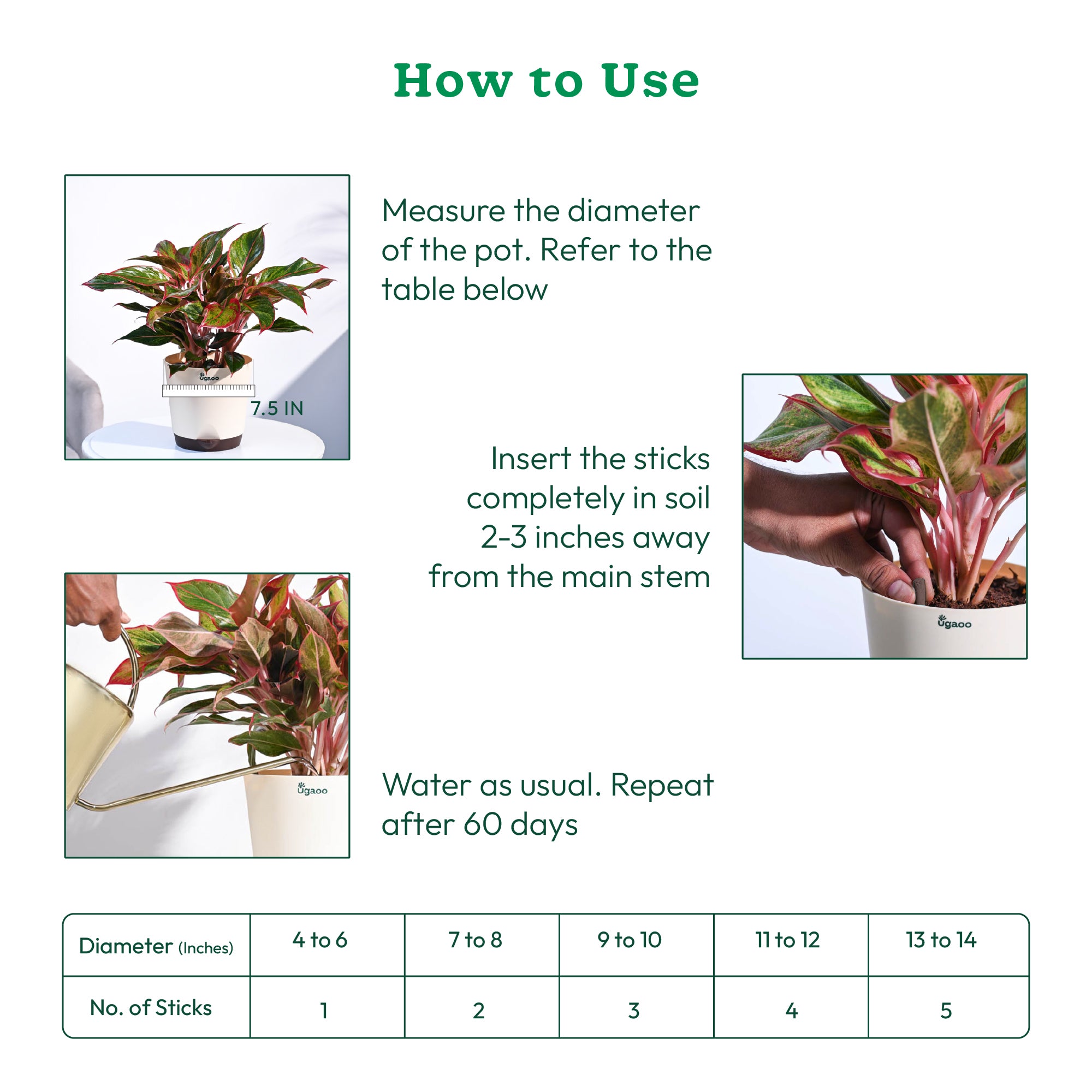 How to Use

Ugaoo

7.5 IN

Measure the diameter of the pot. Refer to the table below

Insert the sticks completely in soil 2-3 inches away from the main stem

Ugaoo

Ugaoo

Water as usual. Repeat after 60 days

| Diameter (Inches) | 4 to 6 | 7 to 8 | 9 to 10 | 11 to 12 | 13 to 14 |
|---|---|---|---|---|---|
| No. of Sticks | 1 | 2 | 3 | 4 | 5 |