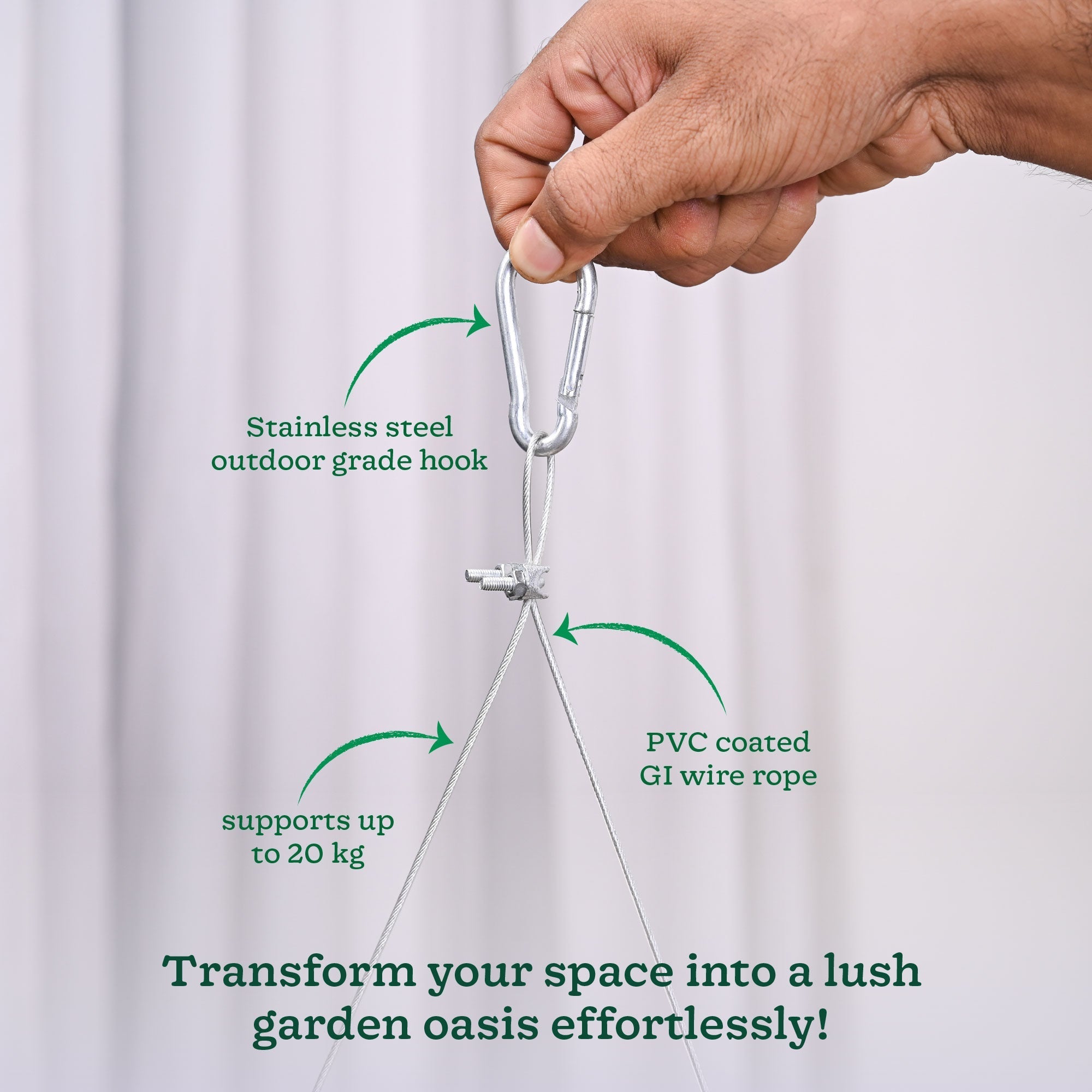 Stainless steel outdoor grade hook

PVC coated GI wire rope

supports up to 20 kg

Transform your space into a lush garden oasis effortlessly!