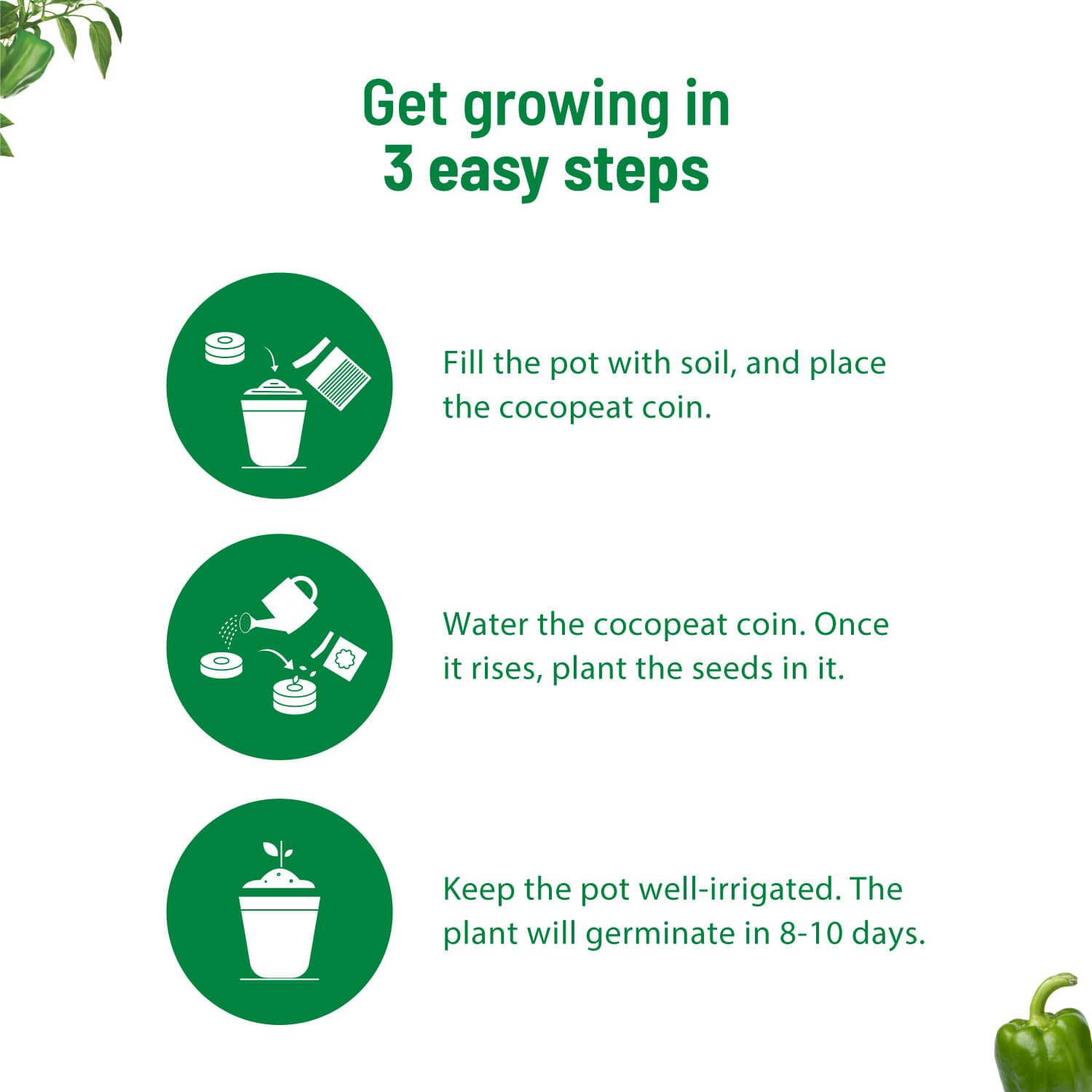 Get growing in 3 easy steps

Fill the pot with soil, and place the cocopeat coin.

Water the cocopeat coin. Once it rises, plant the seeds in it.

Keep the pot well-irrigated. The plant will germinate in 8-10 days.